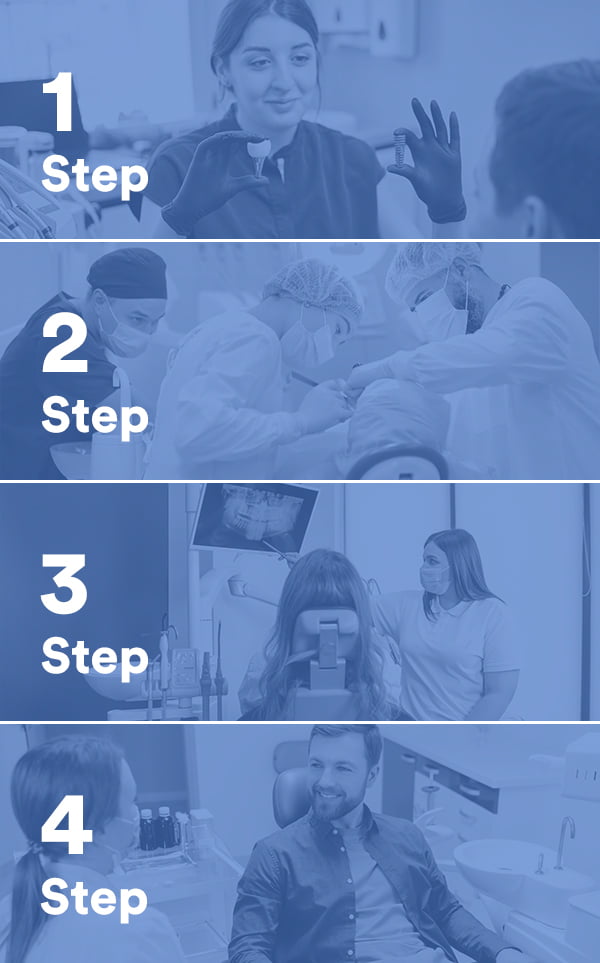 1
Step

2
Step

3
Step

4
Step